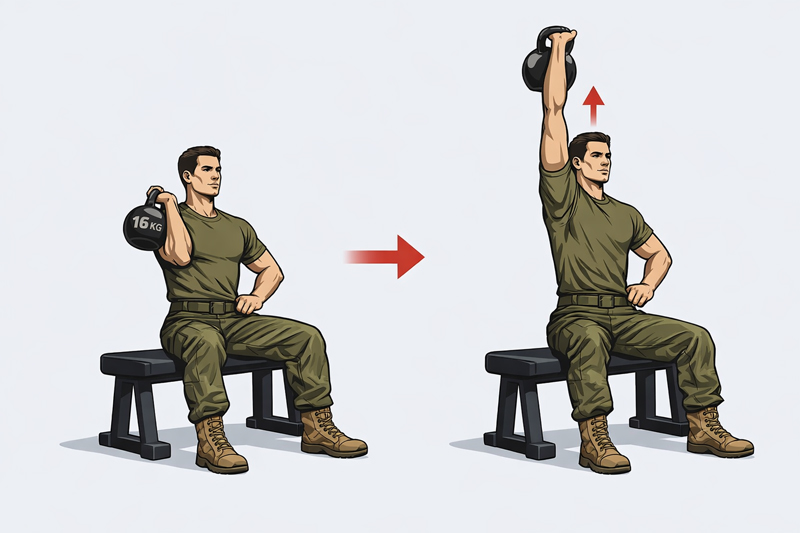 16 KG